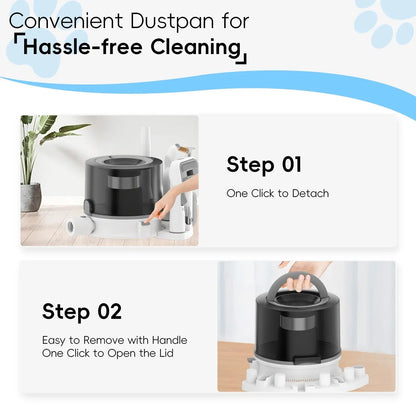 Convenient Dustpan for
「Hassle-free Cleaning」

Step 01

One Click to Detach

Step 02

Easy to Remove with Handle
One Click to Open the Lid